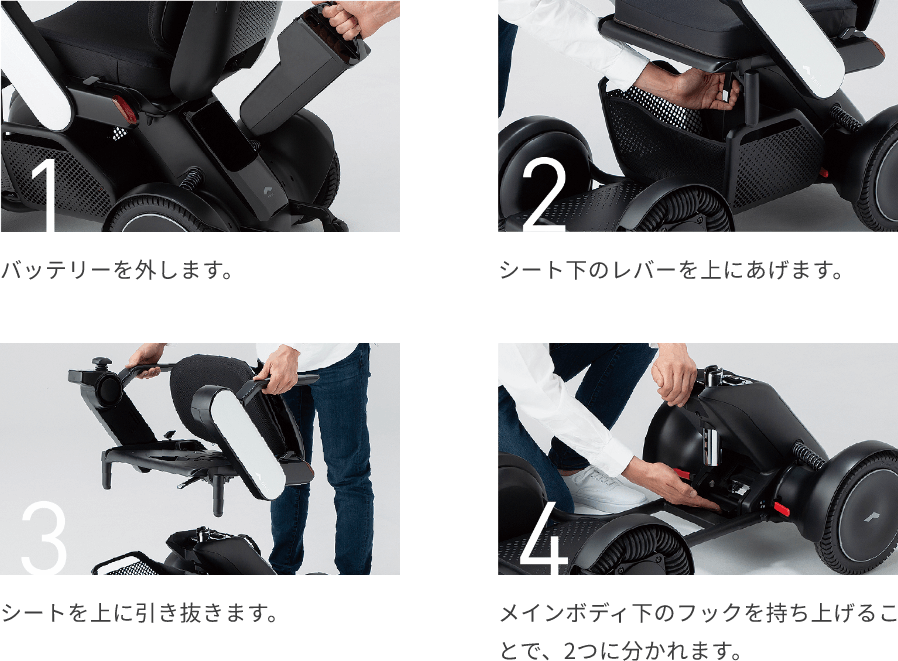 1

バッテリーを外します。

2

シート下のレバーを上にあげます。

3

シートを上に引き抜きます。

4

メインボディ下のフックを持ち上げることで、2つに分かれます。